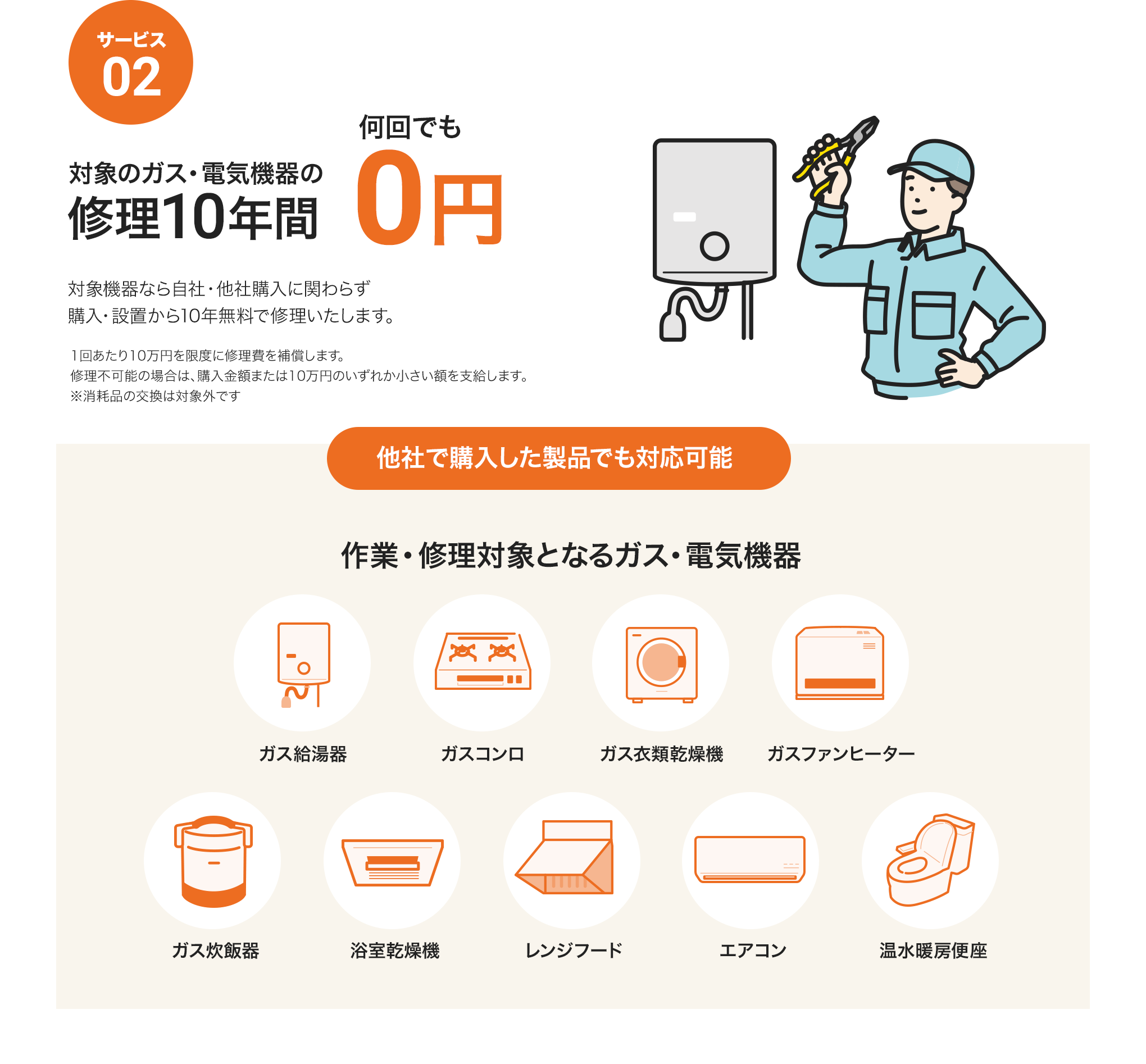 サービス
02

対象のガス・電気機器の
修理10年間

何回でも
0円

対象機器なら自社・他社購入に関わらず
購入・設置から10年無料で修理いたします。

1回あたり10万円を限度に修理費を補償します。
修理不可能の場合は、購入金額または10万円のいずれか小さい額を支給します。
※消耗品の交換は対象外です

他社で購入した製品でも対応可能

作業・修理対象となるガス・電気機器

ガス給湯器

ガスコンロ

ガス衣類乾燥機

ガスファンヒーター

ガス炊飯器

浴室乾燥機

レンジフード

エアコン

温水暖房便座