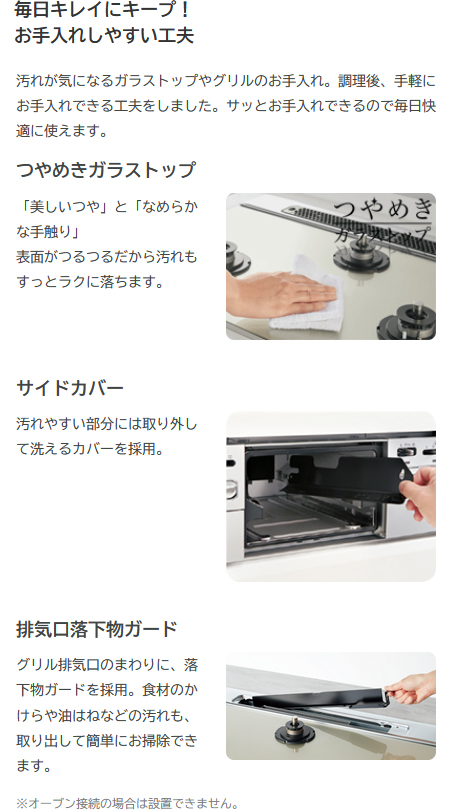 毎日キレイにキープ！
お手入れしやすい工夫

汚れが気になるガラストップやグリルのお手入れ。調理後、手軽にお手入れできる工夫をしました。サッとお手入れできるので毎日快適に使えます。

つやめきガラストップ

「美しいつや」と「なめらかな手触り」
表面がつるつるだから汚れもすっとラクに落ちます。

つやめき
ガラストップ

サイドカバー

汚れやすい部分には取り外して洗えるカバーを採用。

排気口落下物ガード

グリル排気口のまわりに、落下物ガードを採用。食材のかけらや油はねなどの汚れも、取り出して簡単にお掃除できます。

※オーブン接続の場合は設置できません。